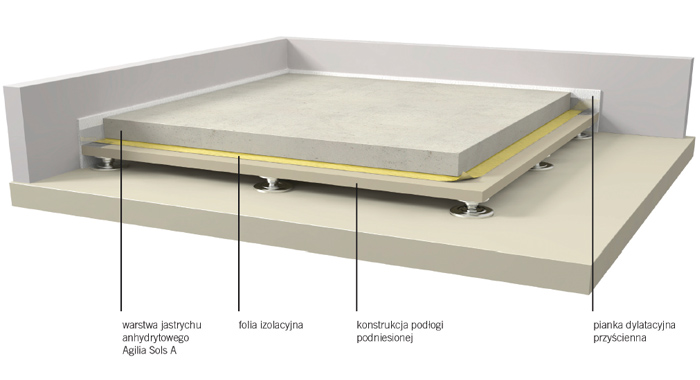 warstwa jastrychu anhydrytowego Agilia Sols A

folia izolacyjna

konstrukcja podłogi podniesionej

pianka dylatacyjna przyścienna